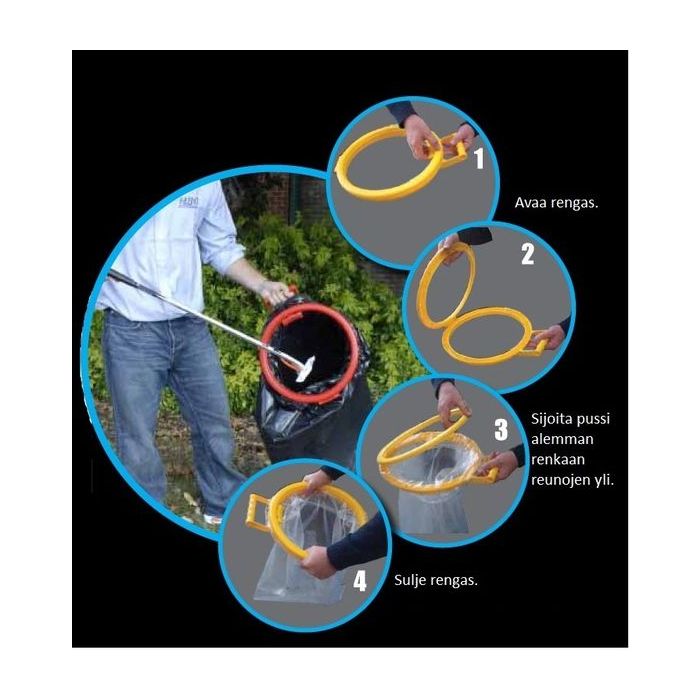 1

Avaa rengas.

2

3

Sijoita pussi alemman renkaan reunojen yli.

4

Sulje rengas.